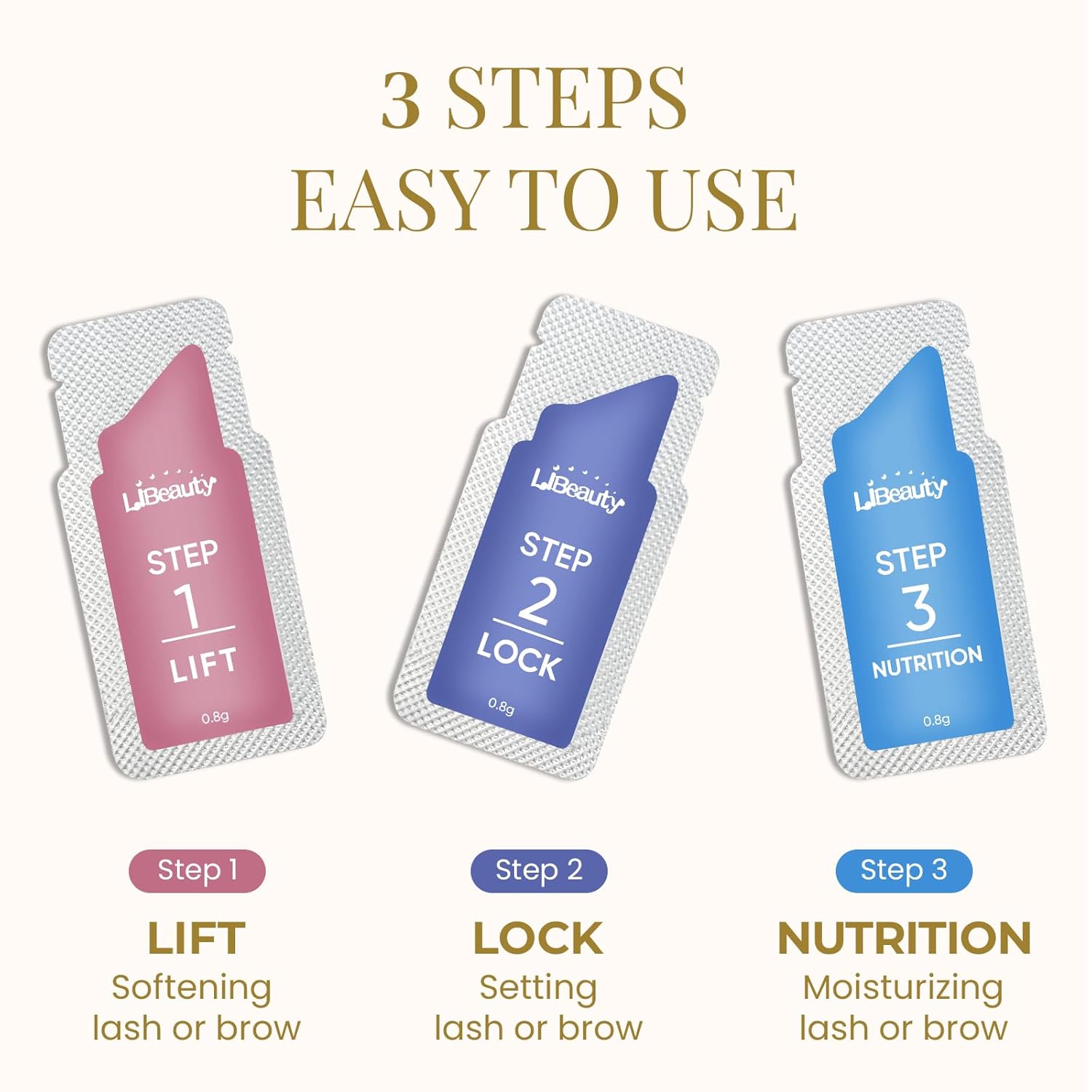 3 STEPS
EASY TO USE

LiBeauty
STEP
1
LIFT
0.8g

LiBeauty
STEP
2
LOCK
0.8g

LiBeauty
STEP
3
NUTRITION
0.8g

Step 1
LIFT
Softening lash or brow

Step 2
LOCK
Setting lash or brow

Step 3
NUTRITION
Moisturizing lash or brow